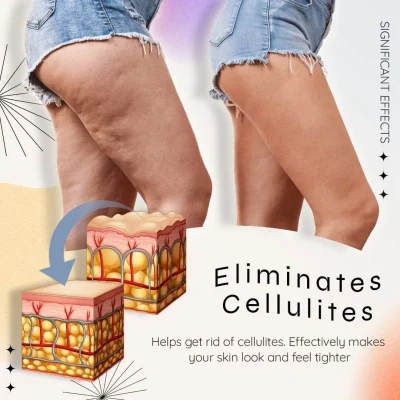 SIGNIFICANT EFFECTS

Eliminates Cellulites

Helps get rid of cellulites. Effectively makes your skin look and feel tighter