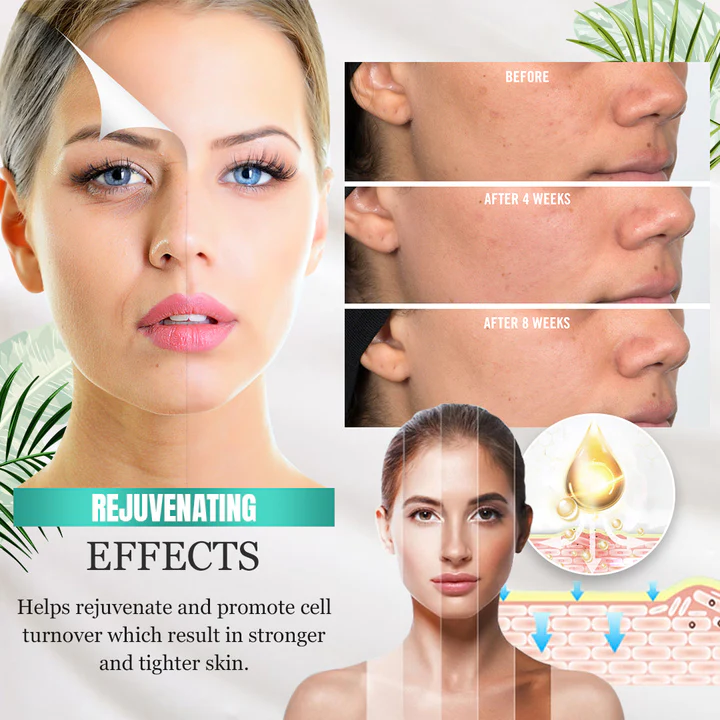 BEFORE

AFTER 4 WEEKS

AFTER 8 WEEKS

REJUVENATING

EFFECTS

Helps rejuvenate and promote cell turnover which result in stronger and tighter skin.