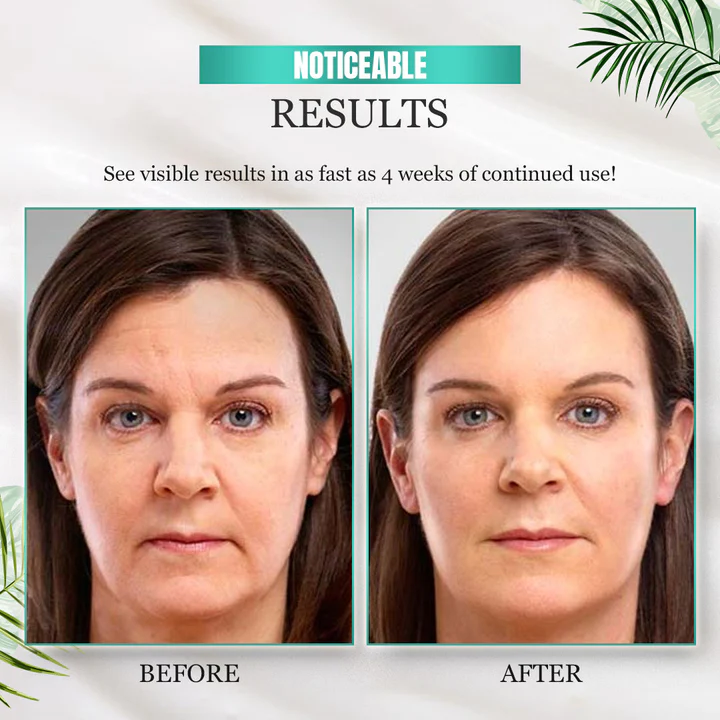 NOTICEABLE
RESULTS

See visible results in as fast as 4 weeks of continued use!

BEFORE

AFTER