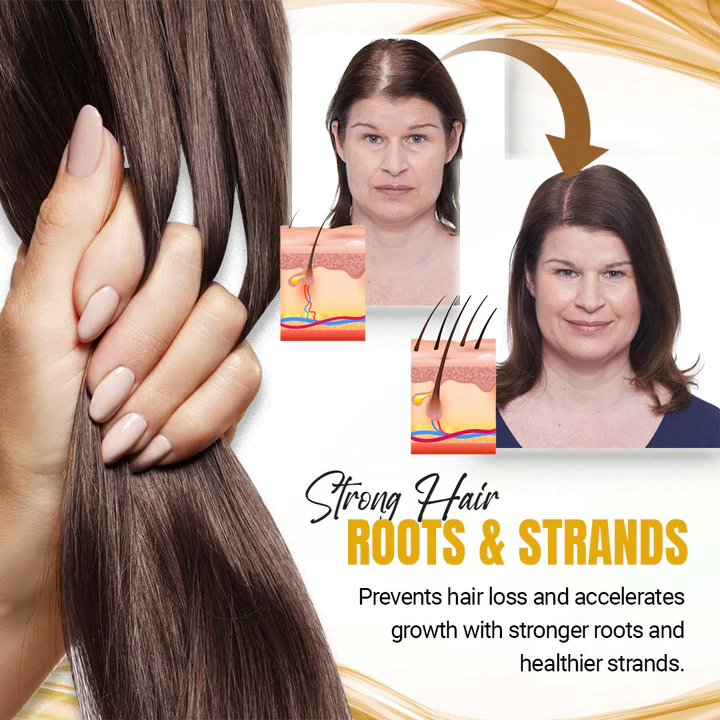 Strong Hair
ROOTS & STRANDS

Prevents hair loss and accelerates growth with stronger roots and healthier strands.