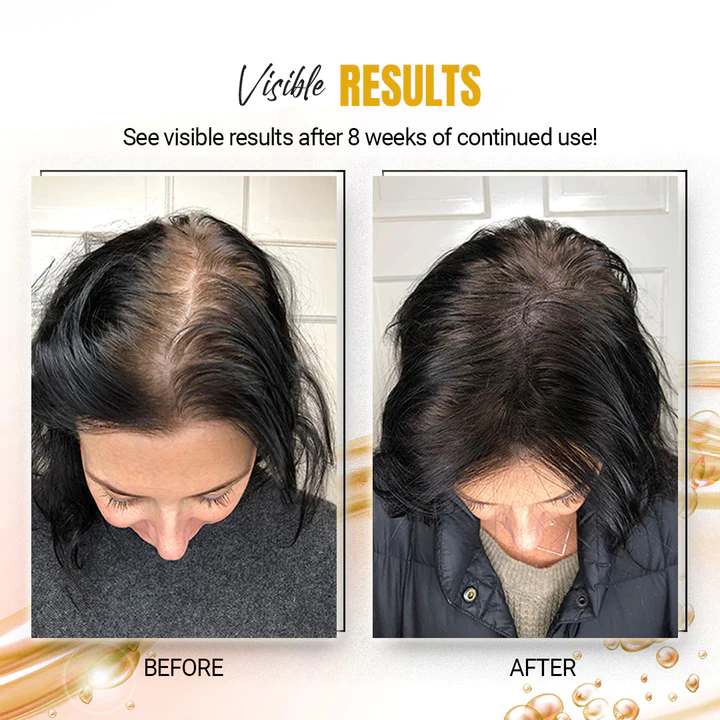 Visible RESULTS

See visible results after 8 weeks of continued use!

BEFORE

AFTER