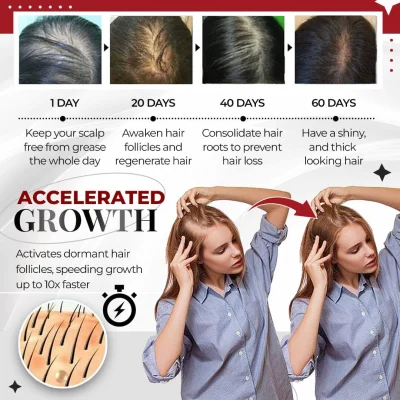 1 DAY

Keep your scalp free from grease the whole day

20 DAYS

Awaken hair follicles and regenerate hair

40 DAYS

Consolidate hair roots to prevent hair loss

60 DAYS

Have a shiny, and thick looking hair

ACCELERATED GROWTH

Activates dormant hair follicles, speeding growth up to 10x faster