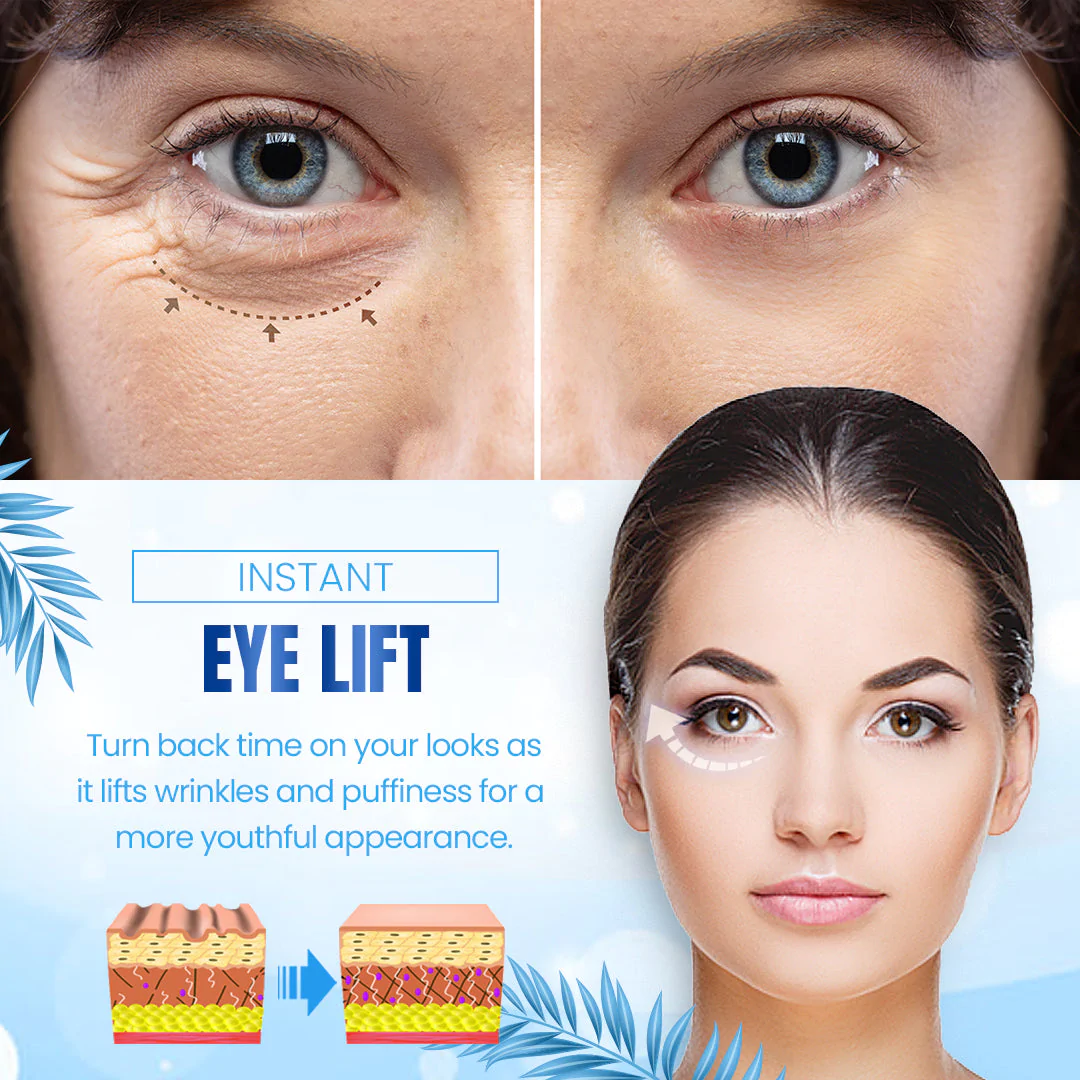 INSTANT
EYE LIFT

Turn back time on your looks as it lifts wrinkles and puffiness for a more youthful appearance.