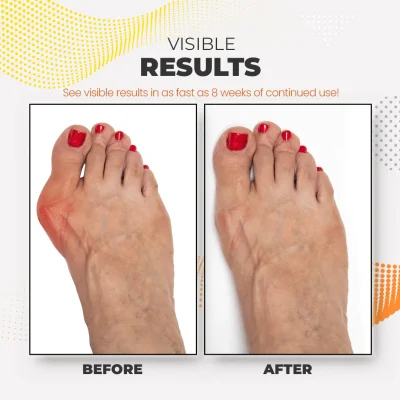 VISIBLE
RESULTS
See visible results in as fast as 8 weeks of continued use!

BEFORE

AFTER