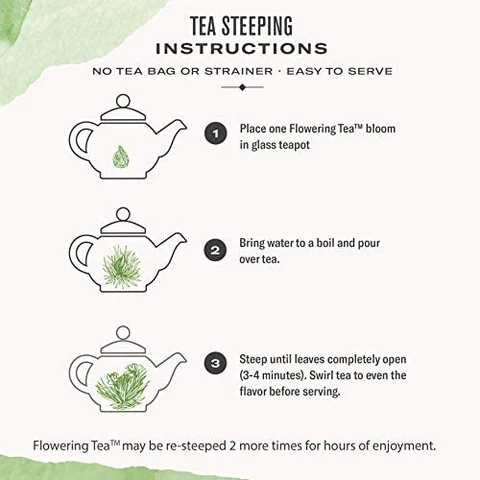 TEA STEEPING
INSTRUCTIONS

NO TEA BAG OR STRAINER · EASY TO SERVE

1 Place one Flowering Tea™ bloom in glass teapot

2 Bring water to a boil and pour over tea.

3 Steep until leaves completely open (3-4 minutes). Swirl tea to even the flavor before serving.

Flowering Tea™ may be re-steeped 2 more times for hours of enjoyment.