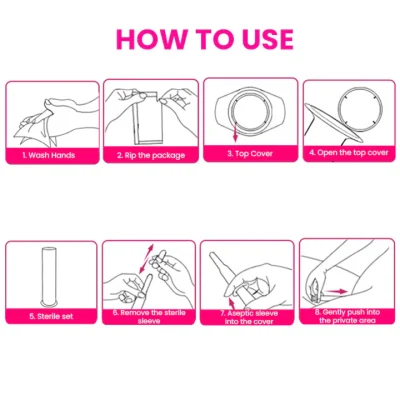 HOW TO USE

1. Wash Hands

2. Rip the package

3. Top Cover

4. Open the top cover

5. Sterile set

6. Remove the sterile sleeve

7. Aseptic sleeve into the cover

8. Gently push into the private area