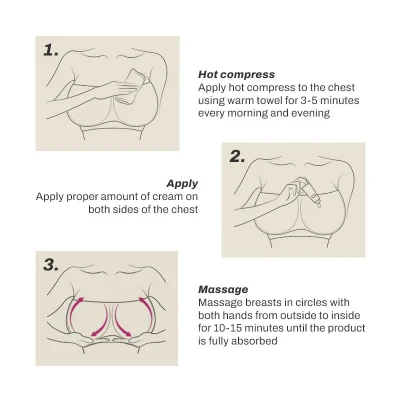 1.

Hot compress
Apply hot compress to the chest using warm towel for 3-5 minutes every morning and evening

2.

Apply
Apply proper amount of cream on both sides of the chest

3.

Massage
Massage breasts in circles with both hands from outside to inside for 10-15 minutes until the product is fully absorbed