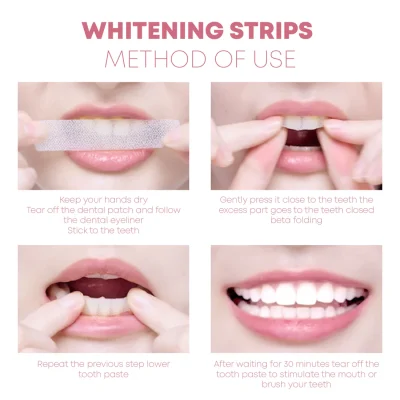 WHITENING STRIPS
METHOD OF USE

Keep your hands dry
Tear off the dental patch and follow the dental eyeliner
Stick to the teeth

Gently press it close to the teeth the excess part goes to the teeth closed beta folding

Repeat the previous step lower tooth paste

After waiting for 30 minutes tear off the tooth paste to stimulate the mouth or brush your teeth