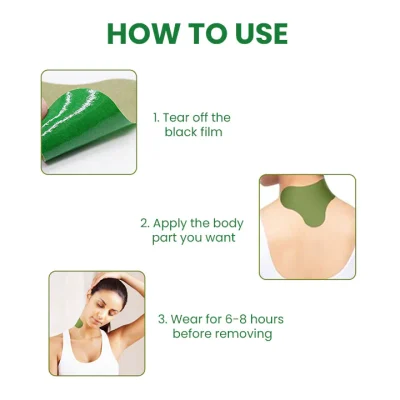 HOW TO USE

1. Tear off the black film

2. Apply the body part you want

3. Wear for 6-8 hours before removing