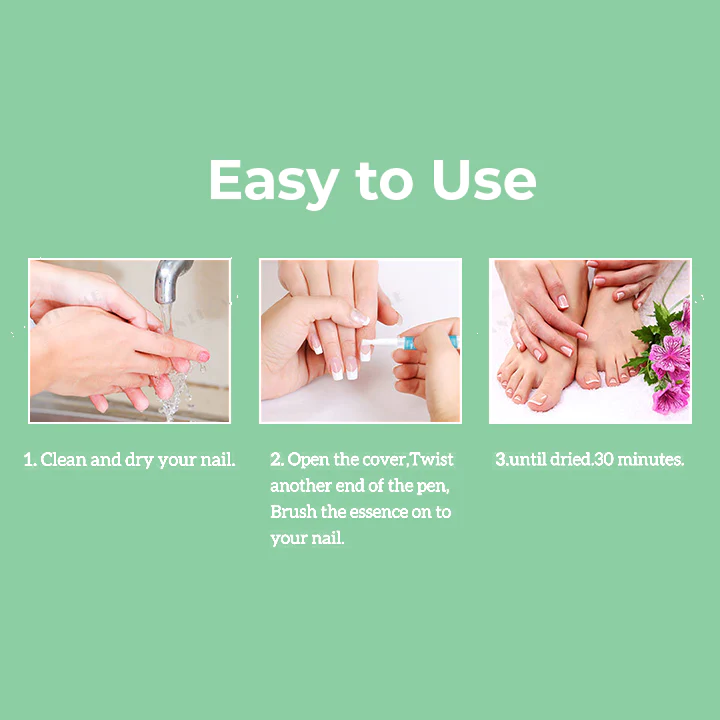 Easy to Use

1. Clean and dry your nail.

2. Open the cover,Twist another end of the pen, Brush the essence on to your nail.

3.until dried.30 minutes.