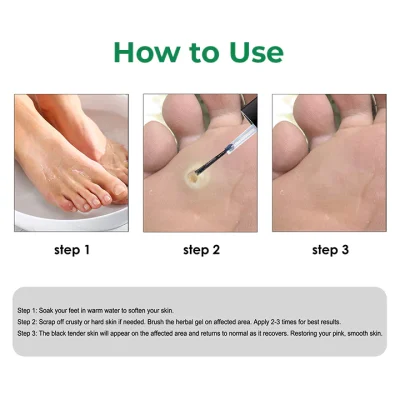 How to Use

step 1

step 2

step 3

Step 1: Soak your feet in warm water to soften your skin.
Step 2: Scrap off crusty or hard skin if needed. Brush the herbal gel on affected area. Apply 2-3 times for best results.
Step 3: The black tender skin will appear on the affected area and returns to normal as it recovers. Restoring your pink, smooth skin.