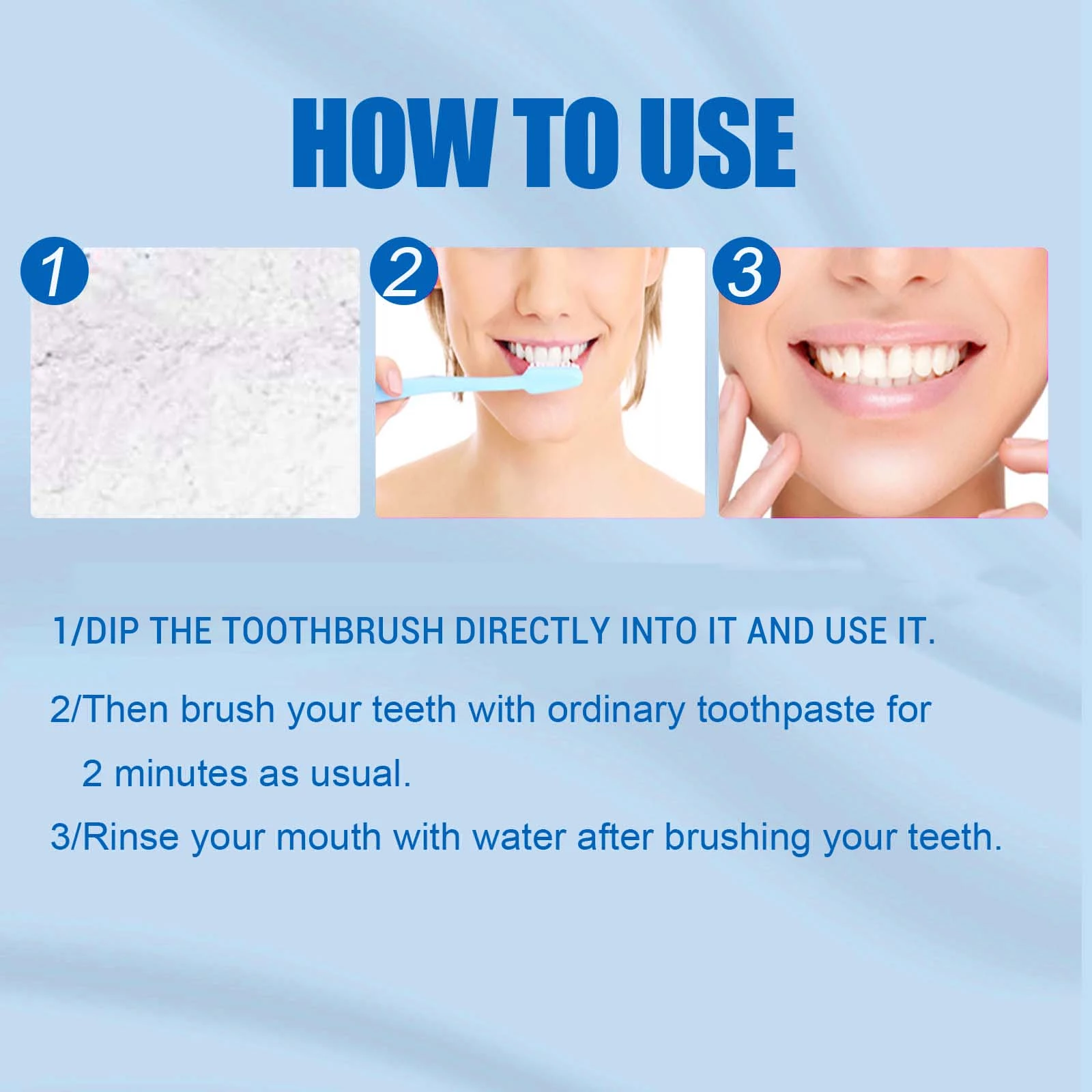 HOW TO USE

1

2

3

1/DIP THE TOOTHBRUSH DIRECTLY INTO IT AND USE IT.

2/Then brush your teeth with ordinary toothpaste for 2 minutes as usual.

3/Rinse your mouth with water after brushing your teeth.