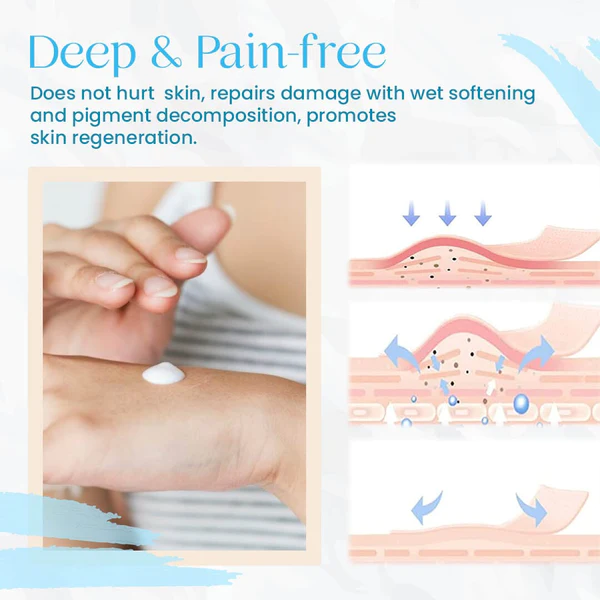 Deep & Pain-free

Does not hurt  skin, repairs damage with wet softening and pigment decomposition, promotes skin regeneration.