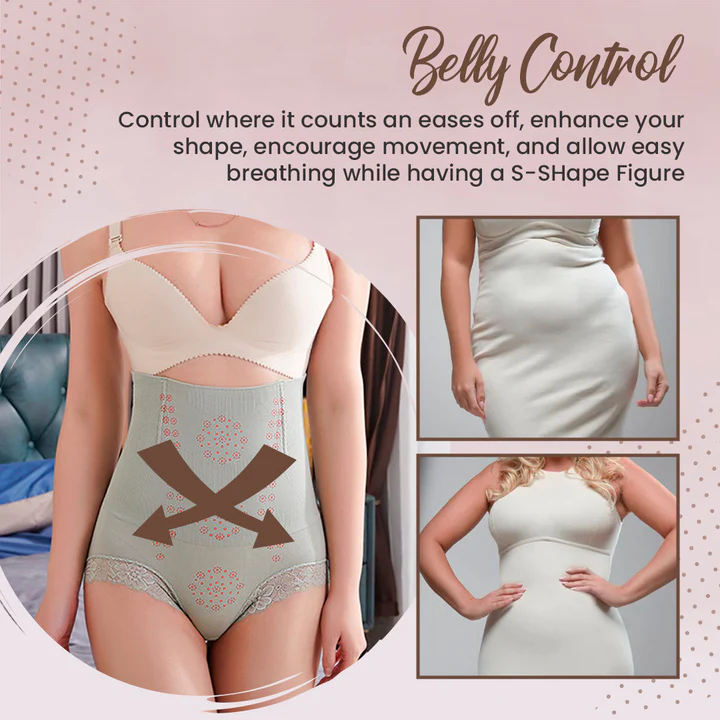 Belly Control

Control where it counts an eases off, enhance your shape, encourage movement, and allow easy breathing while having a S-SHape Figure