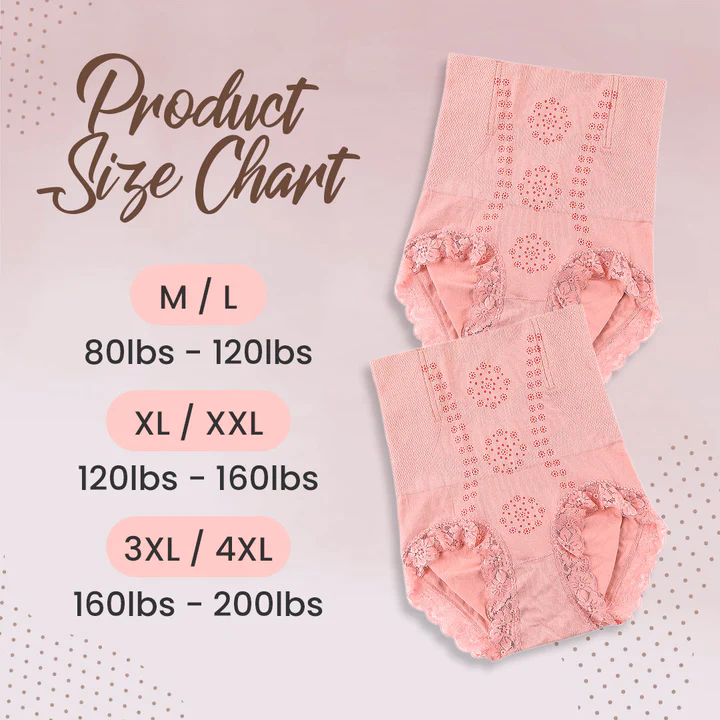 Product Size Chart

M / L
80lbs - 120lbs

XL / XXL
120lbs - 160lbs

3XL / 4XL
160lbs - 200lbs