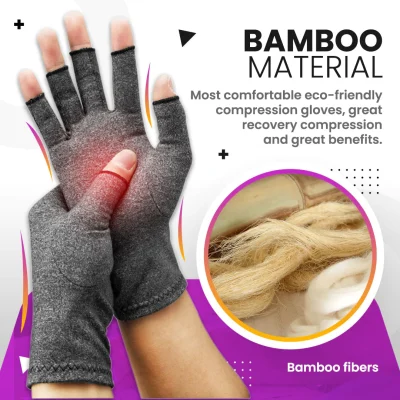 BAMBOO
MATERIAL

Most comfortable eco-friendly compression gloves, great recovery compression and great benefits.

Bamboo fibers