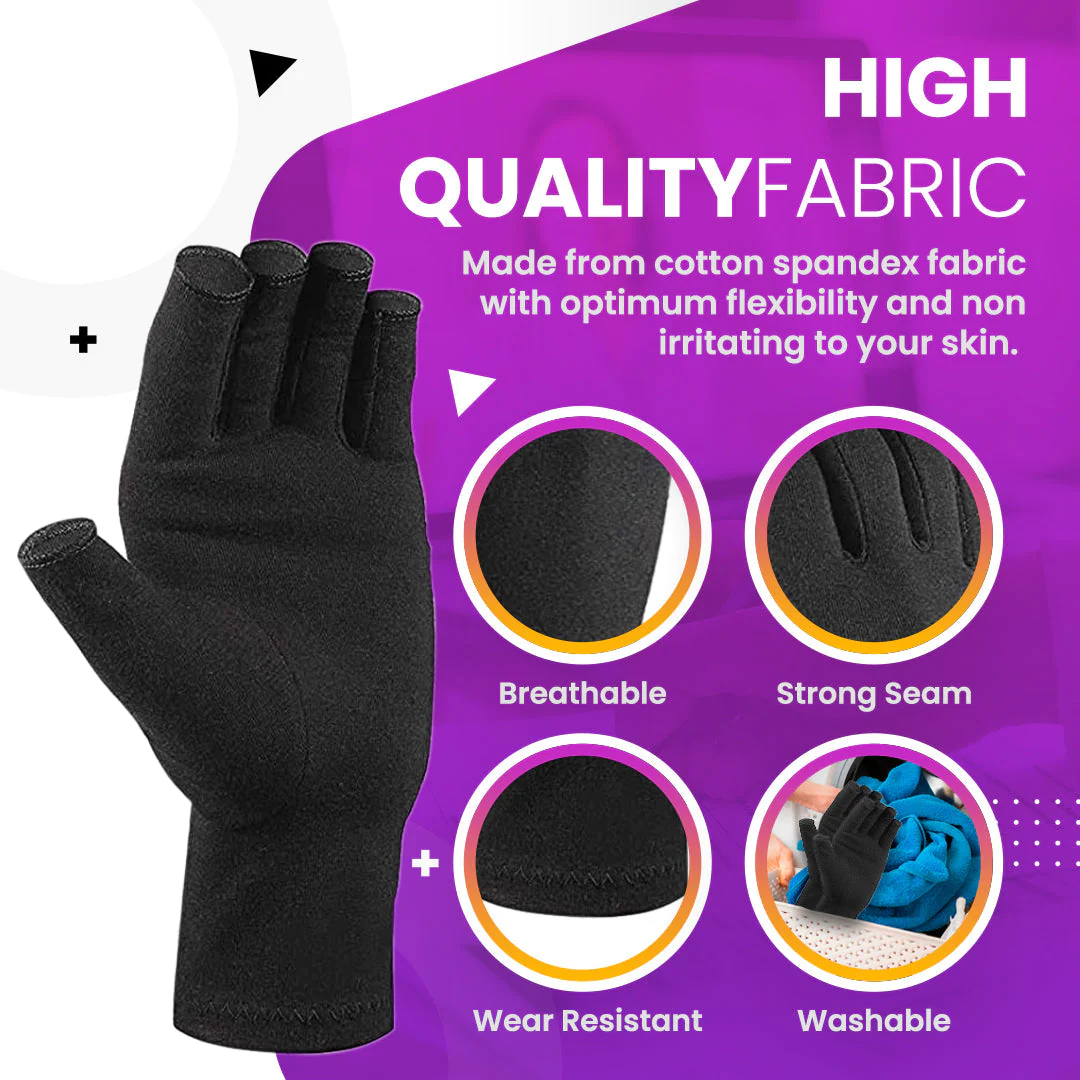 HIGH QUALITYFABRIC

Made from cotton spandex fabric with optimum flexibility and non irritating to your skin.

Breathable

Strong Seam

Wear Resistant

Washable