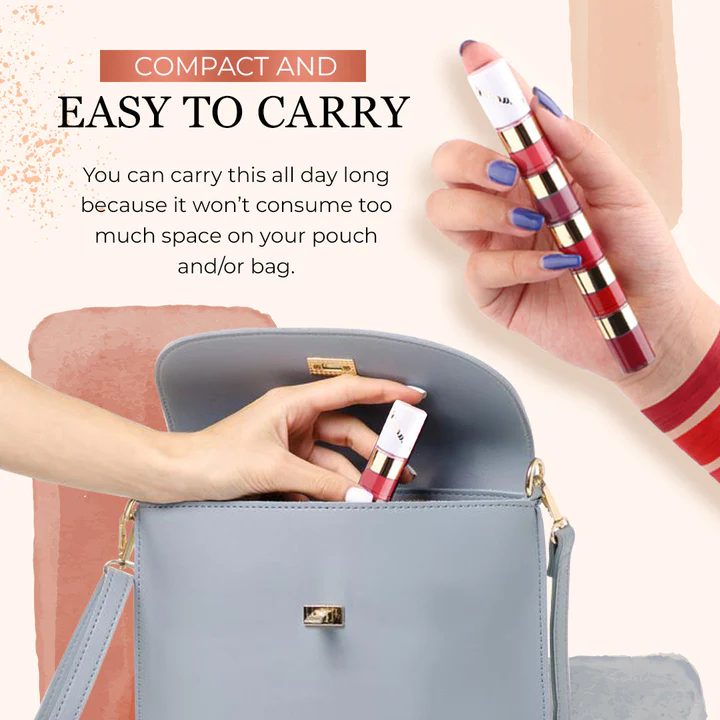 COMPACT AND
EASY TO CARRY

You can carry this all day long because it won't consume too much space on your pouch and/or bag.