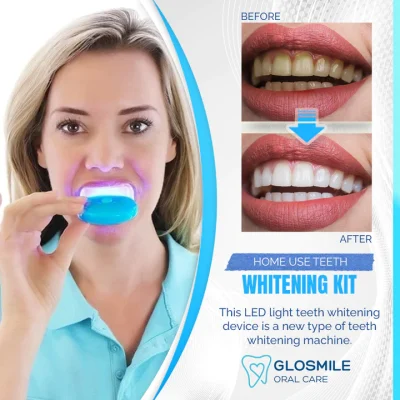 BEFORE

AFTER

HOME USE TEETH

WHITENING KIT

This LED light teeth whitening device is a new type of teeth whitening machine.

GLOSMILE
ORAL CARE