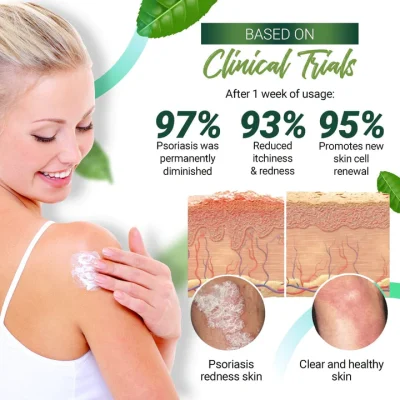 BASED ON
Clinical Trials

After 1 week of usage:

97%
Psoriasis was permanently diminished

93%
Reduced itchiness & redness

95%
Promotes new skin cell renewal

Psoriasis redness skin

Clear and healthy skin