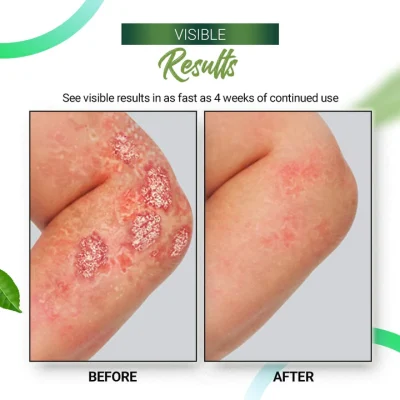 VISIBLE
Results

See visible results in as fast as 4 weeks of continued use

BEFORE

AFTER