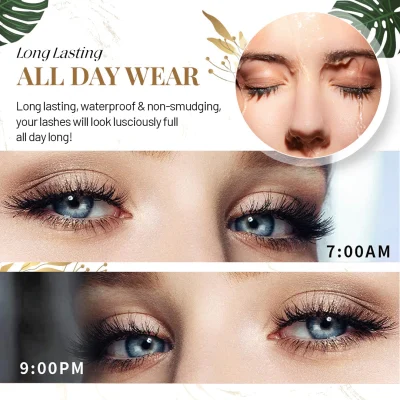 Long Lasting
ALL DAY WEAR

Long lasting, waterproof & non-smudging, your lashes will look lusciously full all day long!

7:00AM

9:00PM