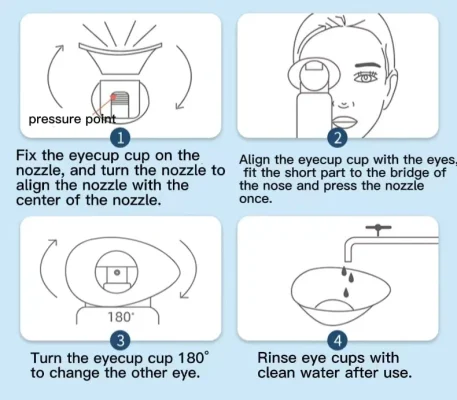 pressure point

1

Fix the eyecup cup on the nozzle, and turn the nozzle to align the nozzle with the center of the nozzle.

2

Align the eyecup cup with the eyes, fit the short part to the bridge of the nose and press the nozzle once.

180°

3

Turn the eyecup cup 180° to change the other eye.

4

Rinse eye cups with clean water after use.