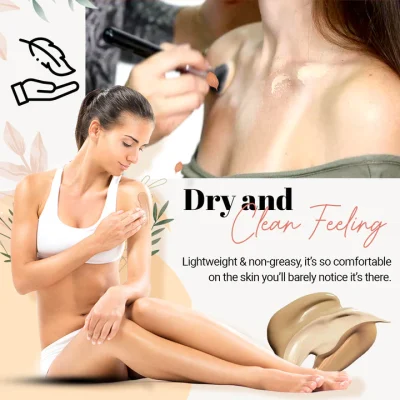 Dry and
Clean Feeling

Lightweight & non-greasy, it's so comfortable on the skin you'll barely notice it's there.