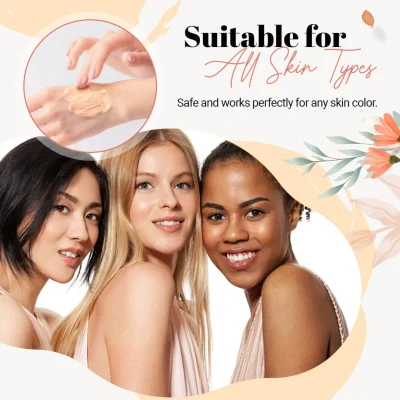 Suitable for
All Skin Types

Safe and works perfectly for any skin color.