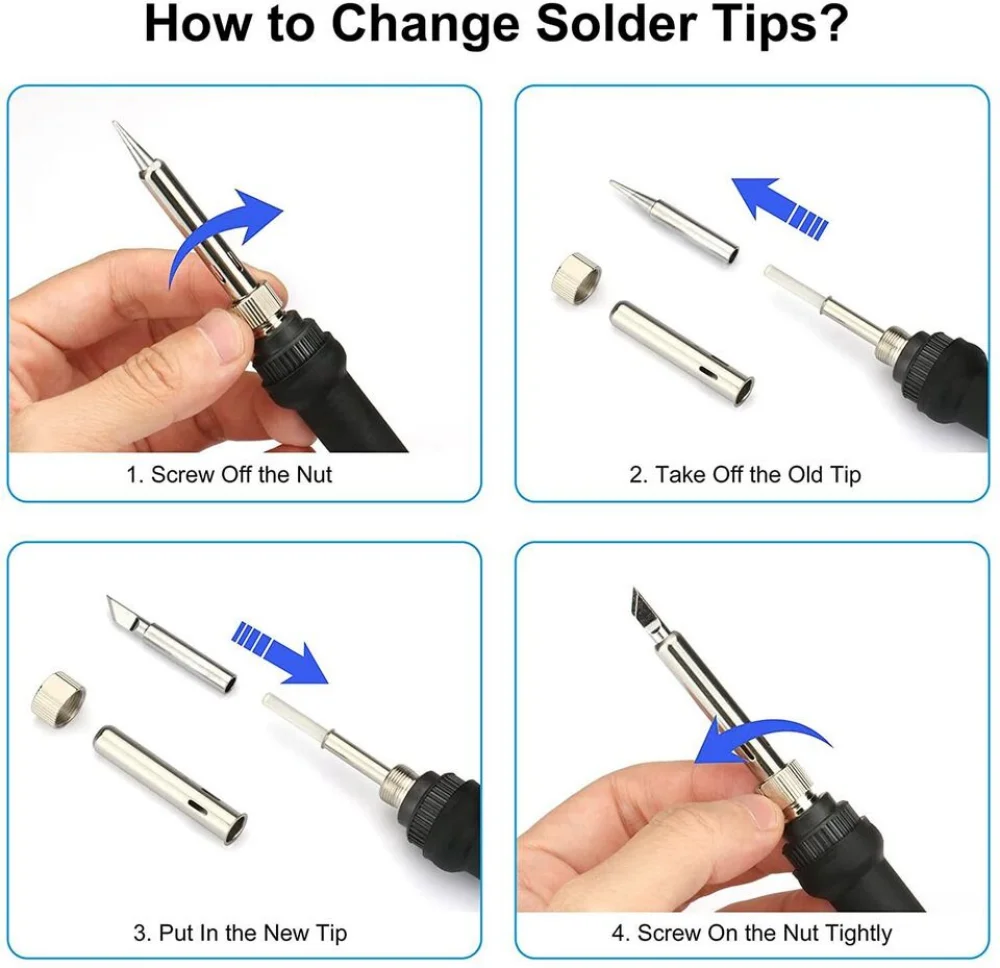 How to Change Solder Tips?

1. Screw Off the Nut

2. Take Off the Old Tip

3. Put In the New Tip

4. Screw On the Nut Tightly