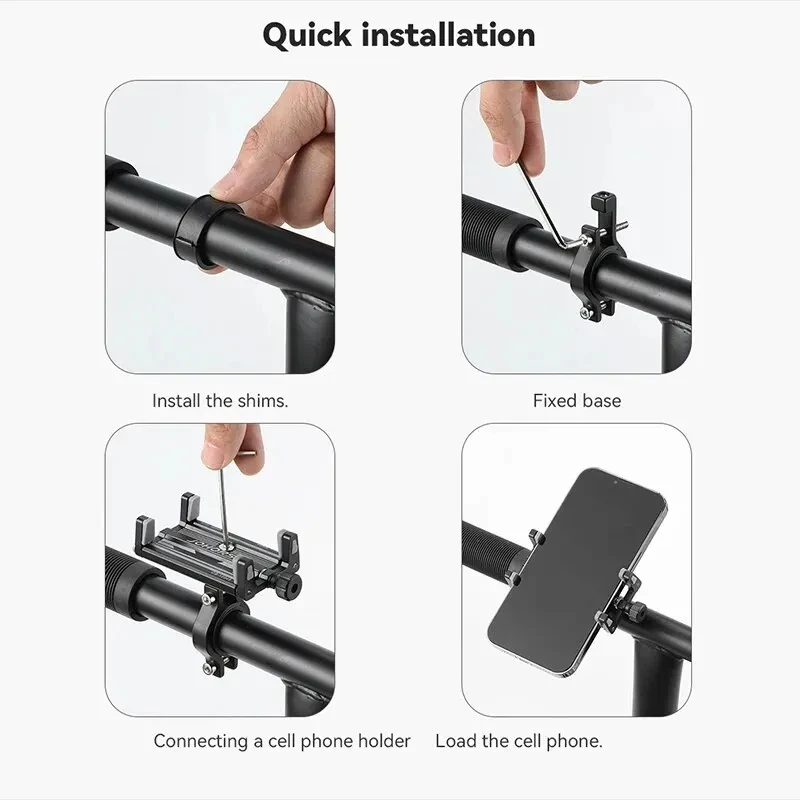 Quick installation

Install the shims.

Fixed base

Connecting a cell phone holder

Load the cell phone.