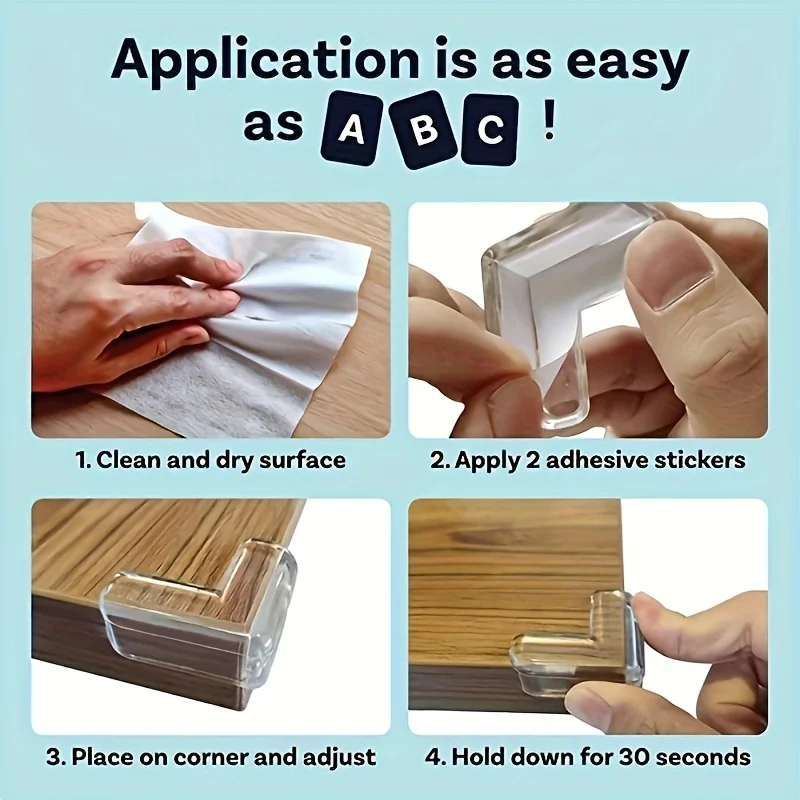 Application is as easy as A B C !

1. Clean and dry surface

2. Apply 2 adhesive stickers

3. Place on corner and adjust

4. Hold down for 30 seconds