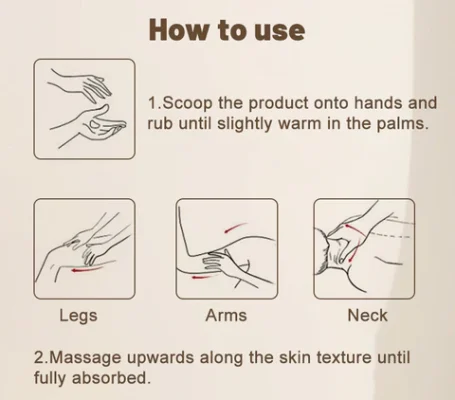 How to use

1.Scoop the product onto hands and rub until slightly warm in the palms.

Legs

Arms

Neck

2.Massage upwards along the skin texture until fully absorbed.