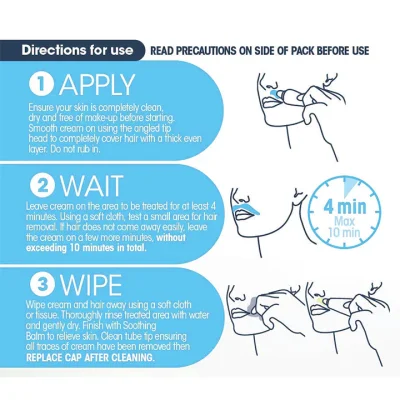 Directions for use

READ PRECAUTIONS ON SIDE OF PACK BEFORE USE

1 APPLY

Ensure your skin is completely clean, dry and free of make-up before starting. Smooth cream on using the angled tip head to completely cover hair with a thick even layer. Do not rub in.

2 WAIT

Leave cream on the area to be treated for at least 4 minutes. Using a soft cloth, test a small area for hair removal. If hair does not come away easily, leave the cream on a few more minutes, without exceeding 10 minutes in total.

4 min
Max
10 min

3 WIPE

Wipe cream and hair away using a soft cloth or tissue. Thoroughly rinse treated area with water and gently dry. Finish with Soothing Balm to relieve skin. Clean tube tip ensuring all traces of cream have been removed then REPLACE CAP AFTER CLEANING.