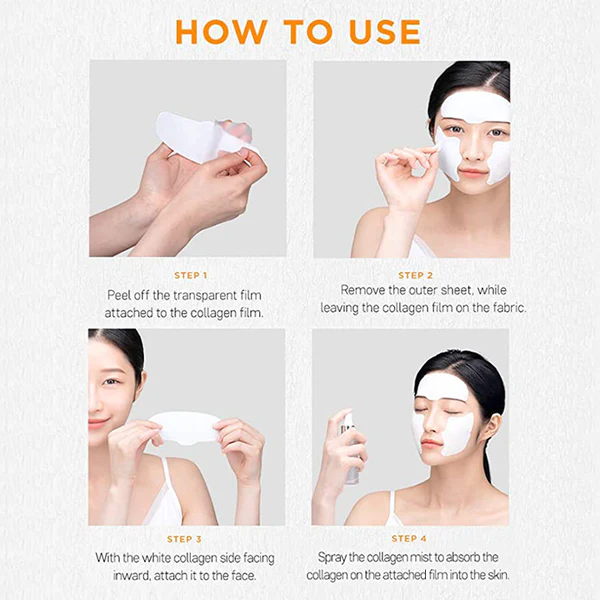 HOW TO USE

STEP 1
Peel off the transparent film attached to the collagen film.

STEP 2
Remove the outer sheet, while leaving the collagen film on the fabric.

STEP 3
With the white collagen side facing inward, attach it to the face.

STEP 4
Spray the collagen mist to absorb the collagen on the attached film into the skin.