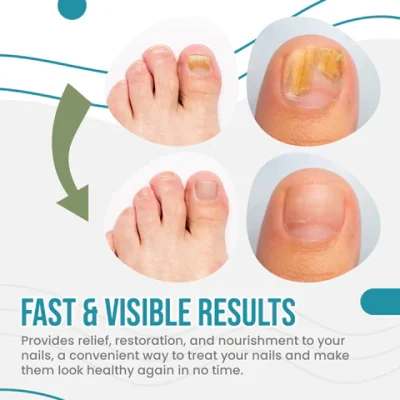 FAST & VISIBLE RESULTS

Provides relief, restoration, and nourishment to your nails, a convenient way to treat your nails and make them look healthy again in no time.