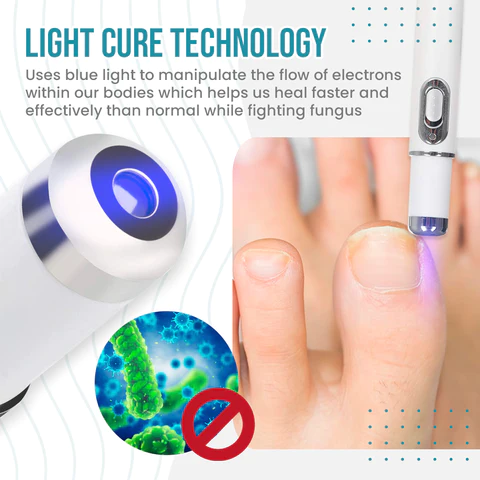 LIGHT CURE TECHNOLOGY

Uses blue light to manipulate the flow of electrons within our bodies which helps us heal faster and effectively than normal while fighting fungus