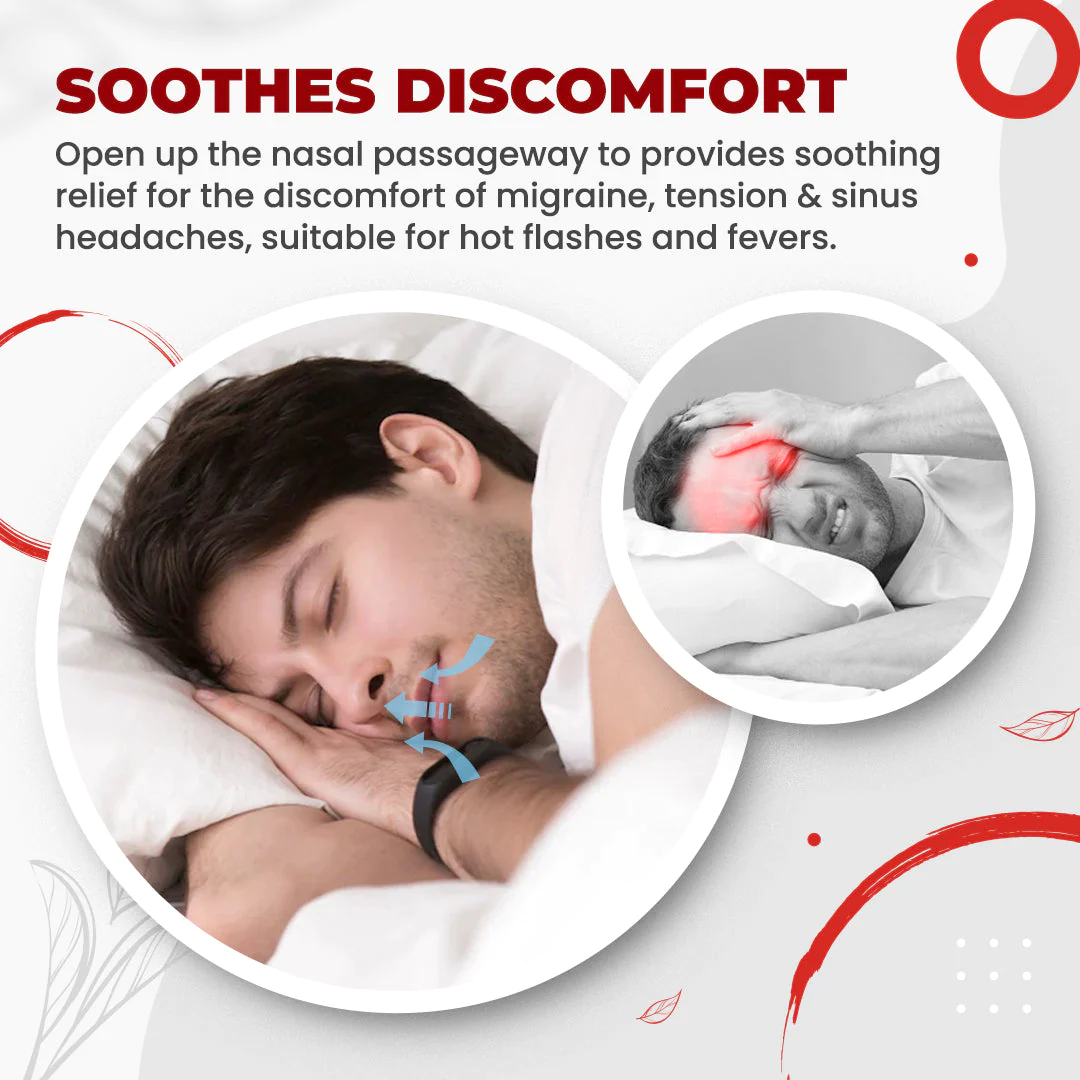 SOOTHES DISCOMFORT

Open up the nasal passageway to provides soothing relief for the discomfort of migraine, tension & sinus headaches, suitable for hot flashes and fevers.