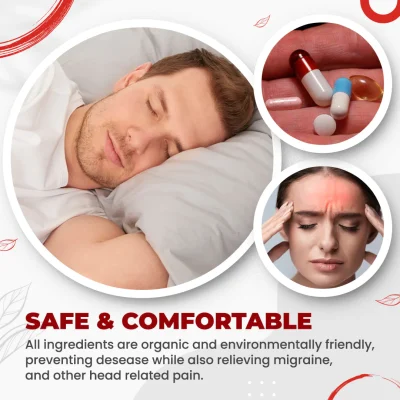 SAFE & COMFORTABLE

All ingredients are organic and environmentally friendly, preventing desease while also relieving migraine, and other head related pain.