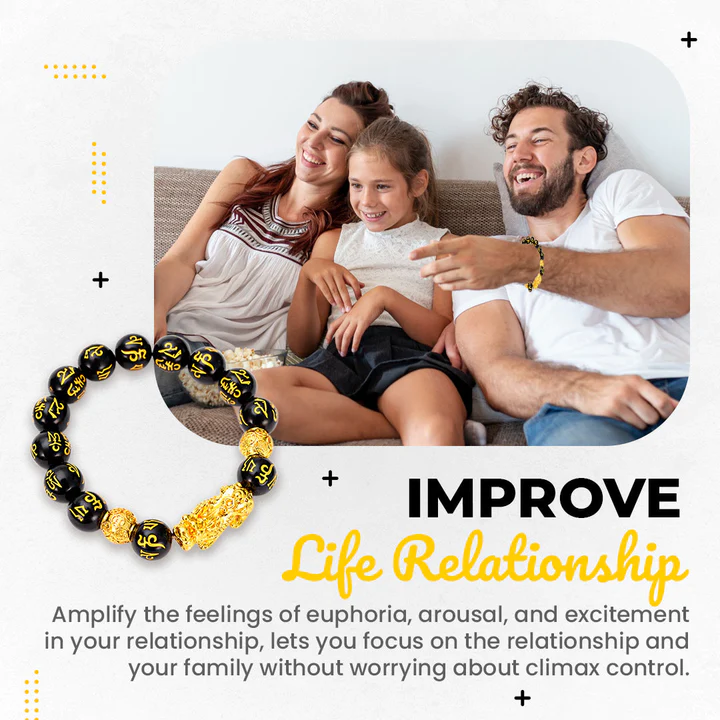 IMPROVE
Life Relationship

Amplify the feelings of euphoria, arousal, and excitement in your relationship, lets you focus on the relationship and your family without worrying about climax control.