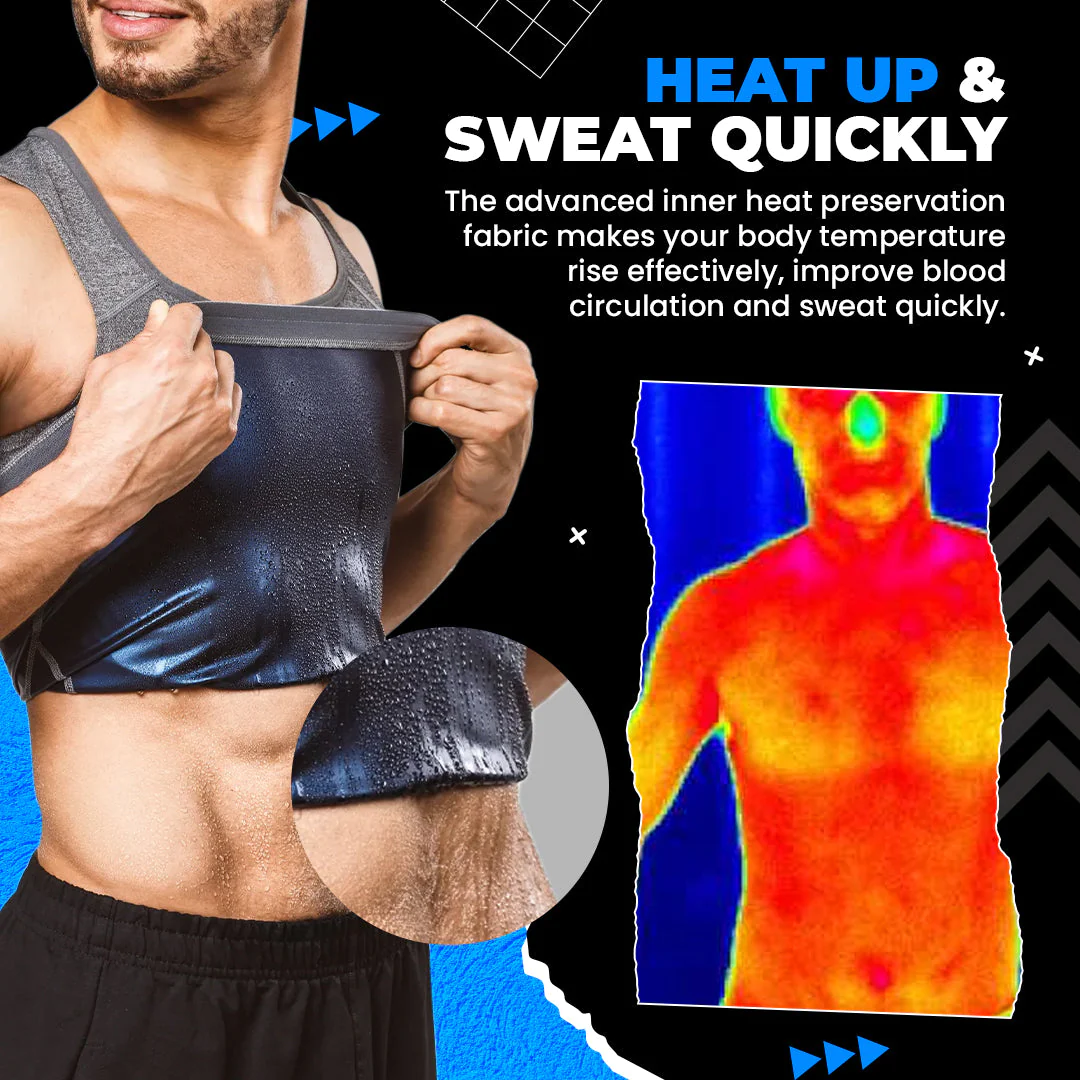 HEAT UP & SWEAT QUICKLY

The advanced inner heat preservation fabric makes your body temperature rise effectively, improve blood circulation and sweat quickly.