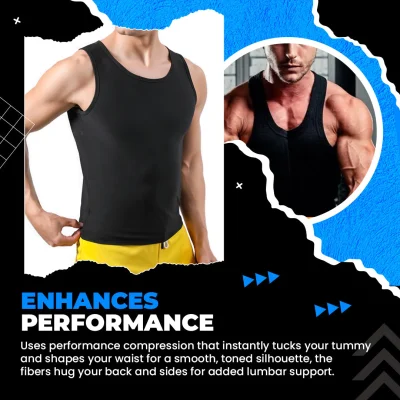 ENHANCES PERFORMANCE

Uses performance compression that instantly tucks your tummy and shapes your waist for a smooth, toned silhouette, the fibers hug your back and sides for added lumbar support.