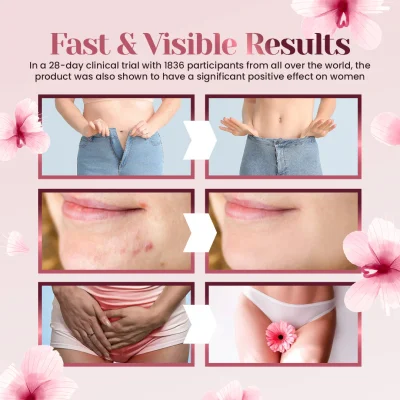 Fast & Visible Results

In a 28-day clinical trial with 1836 participants from all over the world, the product was also shown to have a significant positive effect on women