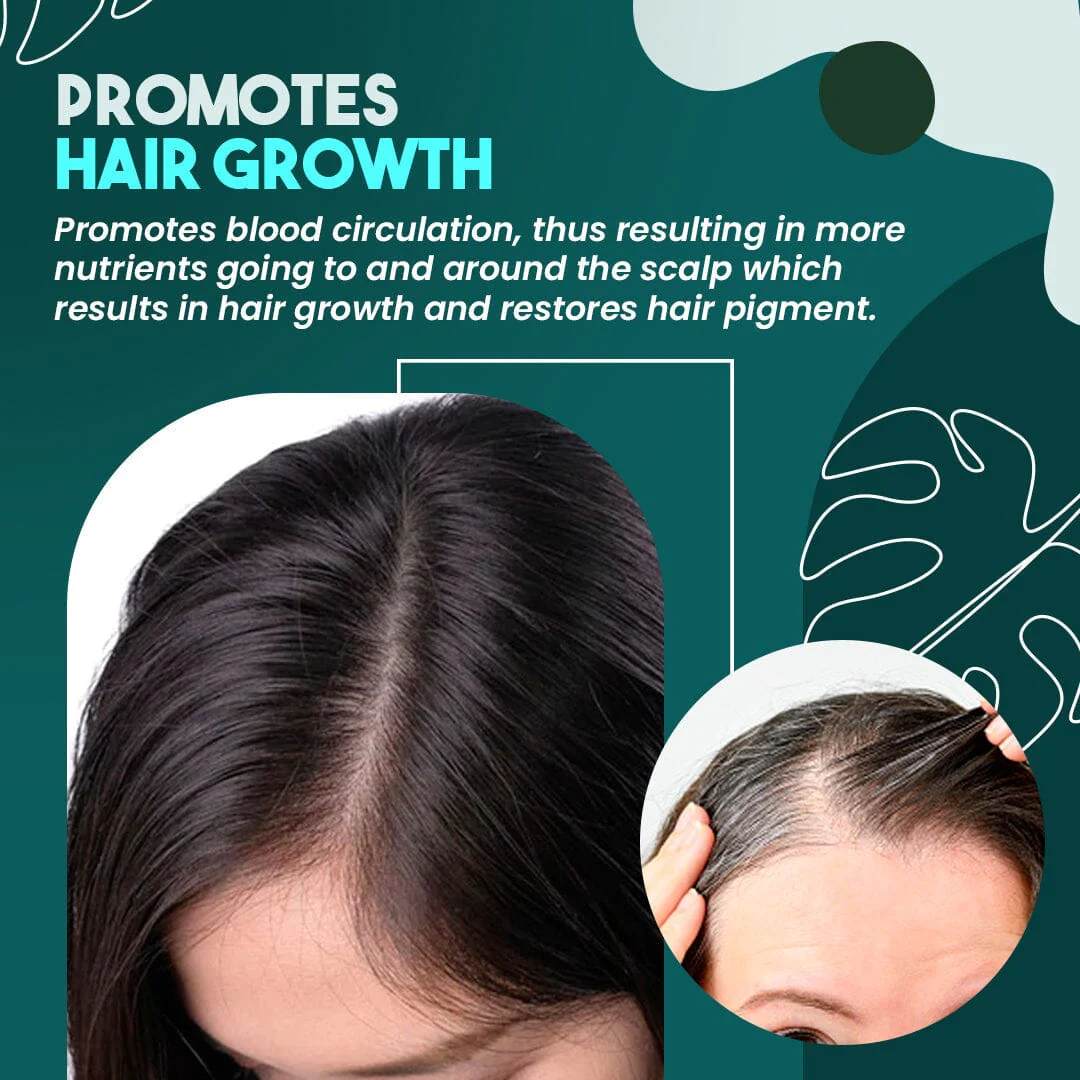 PROMOTES
HAIR GROWTH

Promotes blood circulation, thus resulting in more nutrients going to and around the scalp which results in hair growth and restores hair pigment.