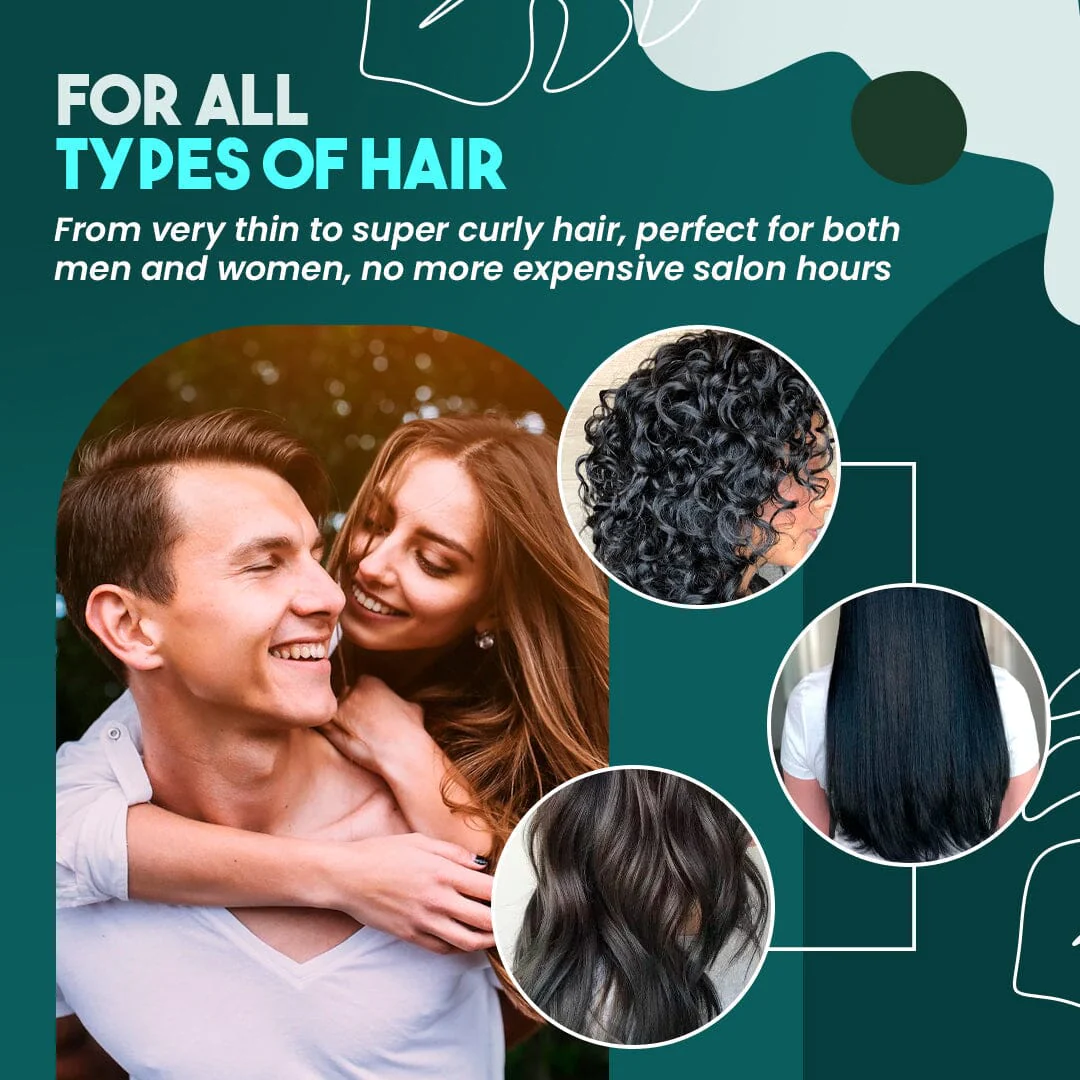 FOR ALL
TYPES OF HAIR

From very thin to super curly hair, perfect for both men and women, no more expensive salon hours