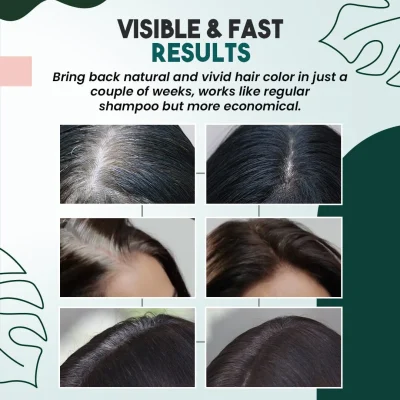 VISIBLE & FAST
RESULTS

Bring back natural and vivid hair color in just a couple of weeks, works like regular shampoo but more economical.