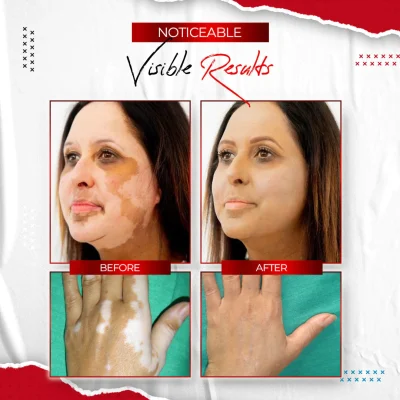 NOTICEABLE

Visible Results

BEFORE

AFTER