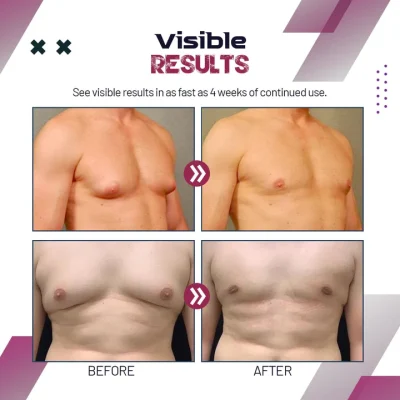 Visible
RESULTS

See visible results in as fast as 4 weeks of continued use.

BEFORE

AFTER