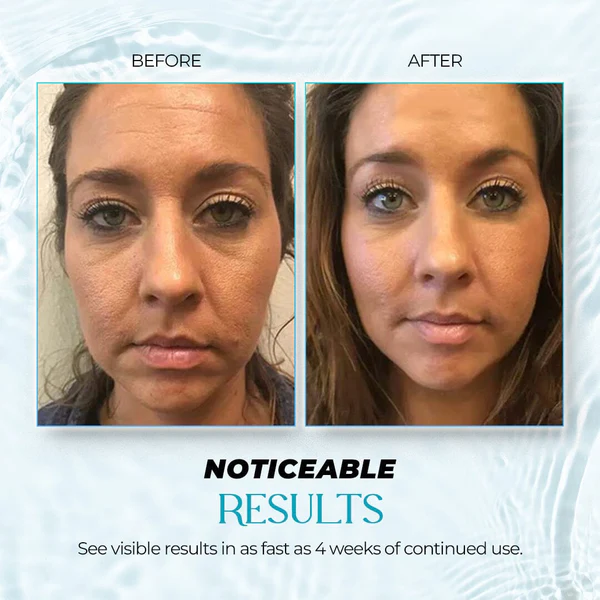 BEFORE

AFTER

NOTICEABLE
RESULTS

See visible results in as fast as 4 weeks of continued use.