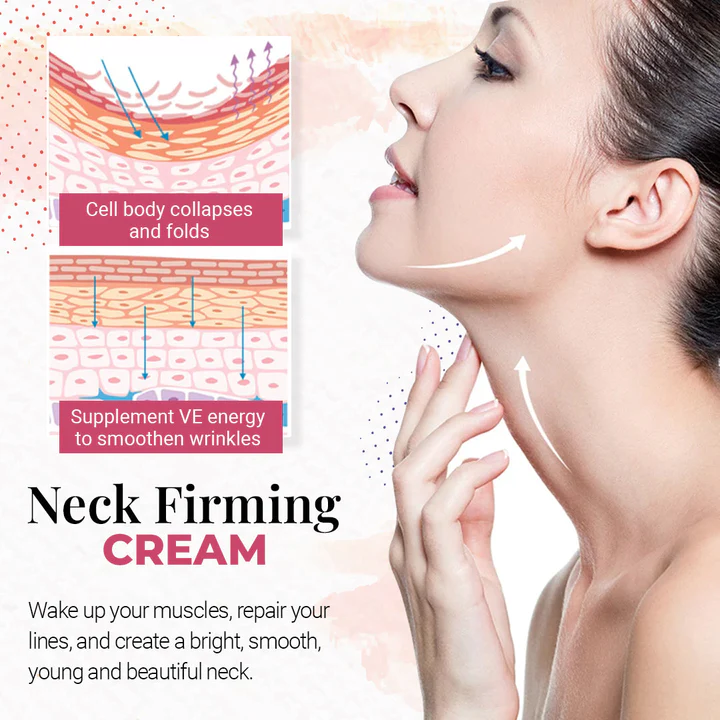 Cell body collapses and folds

Supplement VE energy to smoothen wrinkles

Neck Firming
CREAM

Wake up your muscles, repair your lines, and create a bright, smooth, young and beautiful neck.